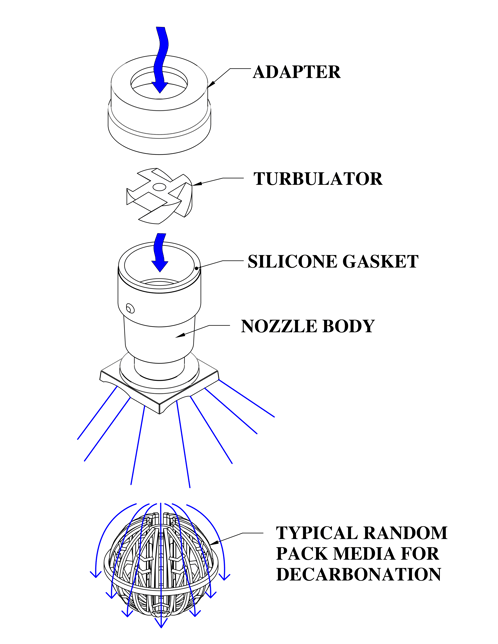 ADAPTER

TURBULATOR

SILICONE GASKET

NOZZLE BODY

TYPICAL RANDOM PACK MEDIA FOR DECARBONATION