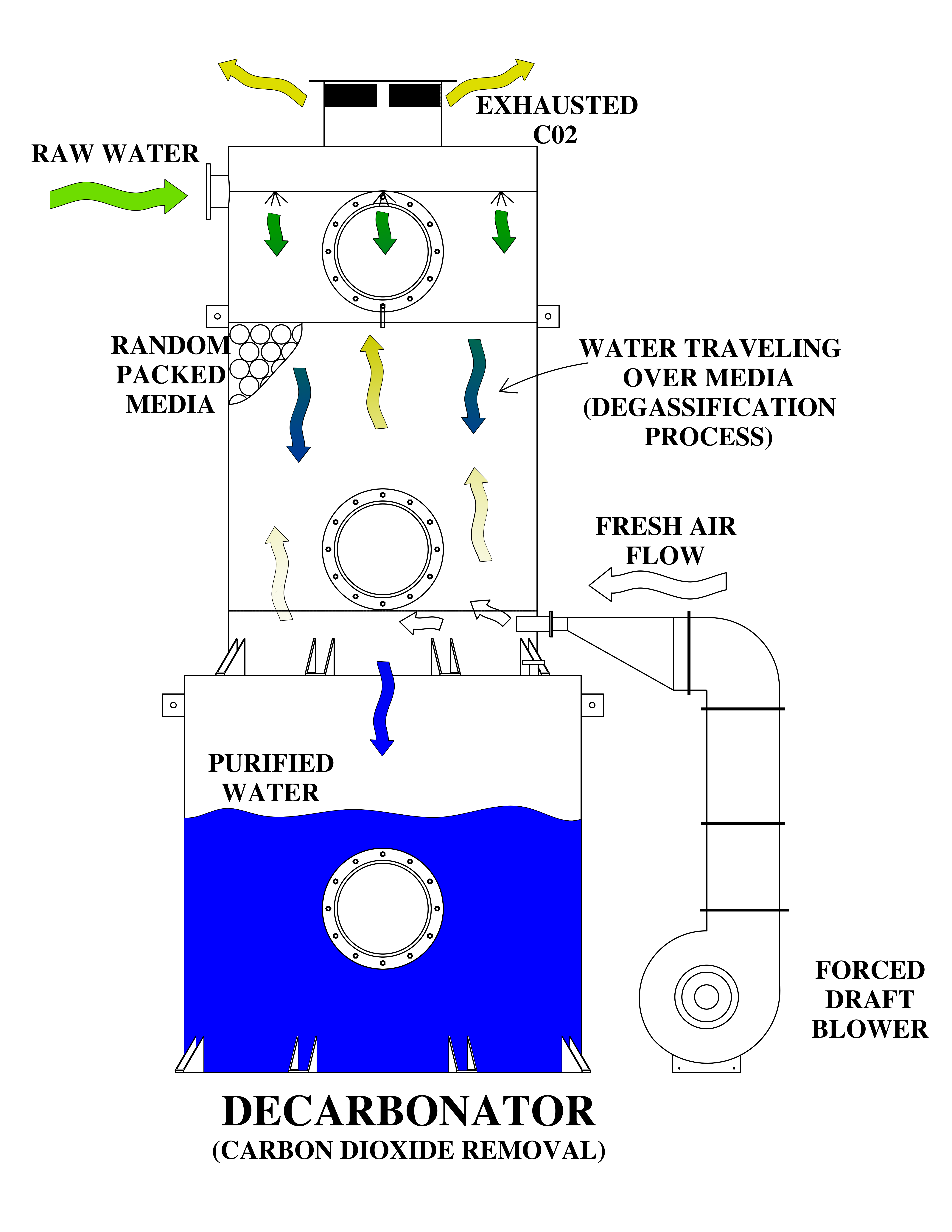 EXHAUSTED C02

RAW WATER

RANDOM PACKED MEDIA

WATER TRAVELING OVER MEDIA (DEGASSIFICATION PROCESS)

FRESH AIR FLOW

PURIFIED WATER

FORCED DRAFT BLOWER

DECARBONATOR
(CARBON DIOXIDE REMOVAL)